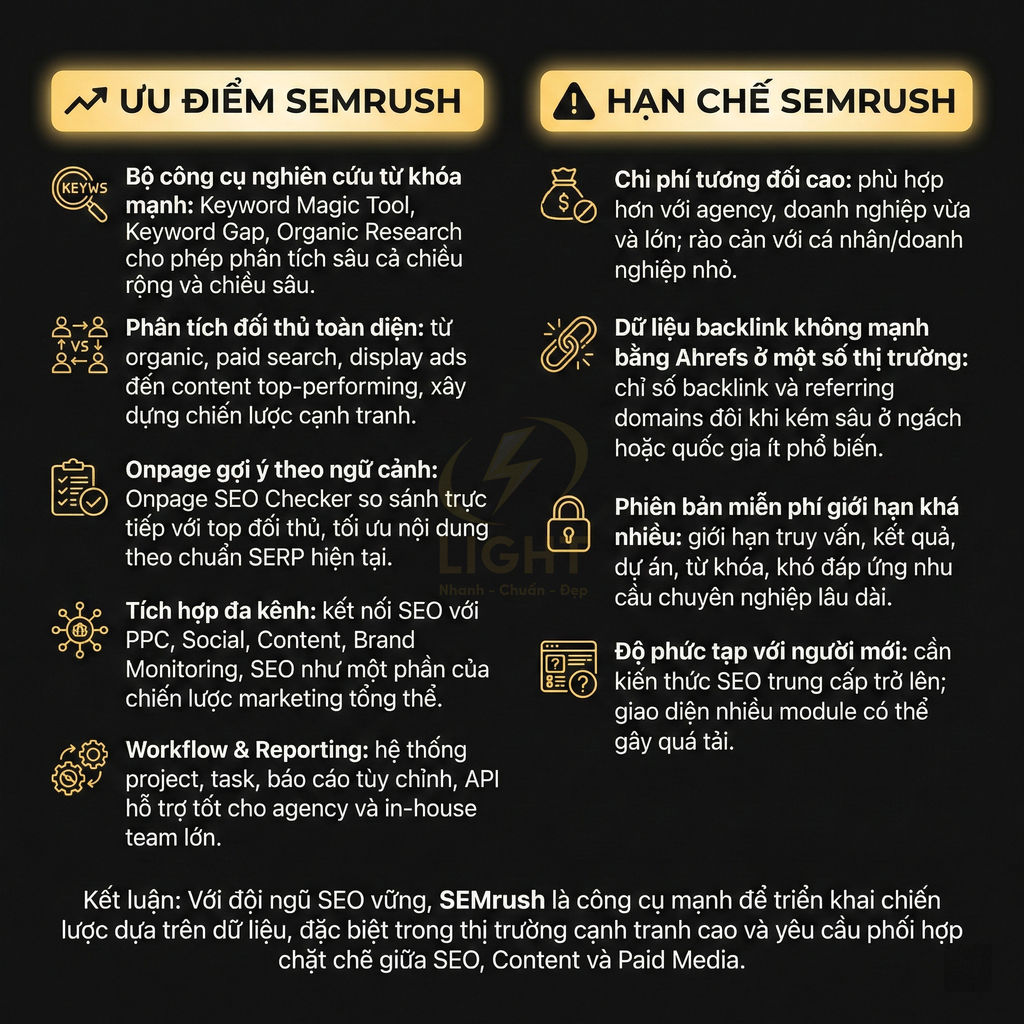 ƯU ĐIỂM SEMRUSH

KEYWS

Bộ công cụ nghiên cứu từ khóa mạnh: Keyword Magic Tool, Keyword Gap, Organic Research cho phép phân tích sâu cả chiều rộng và chiều sâu.

VS

Phân tích đối thủ toàn diện: từ organic, paid search, display ads đến content top-performing, xây dựng chiến lược cạnh tranh.

Onpage gợi ý theo ngữ cảnh: Onpage SEO Checker so sánh trực tiếp với top đối thủ, tối ưu nội dung theo chuẩn SERP hiện tại.

Tích hợp đa kênh: kết nối SEO với PPC, Social, Content, Brand Monitoring, SEO như một phần của chiến lược marketing tổng thể.

Workflow & Reporting: hệ thống project, task, báo cáo tùy chỉnh, API hỗ trợ tốt cho agency và in-house team lớn.

HẠN CHẾ SEMRUSH

Chi phí tương đối cao: phù hợp hơn với agency, doanh nghiệp vừa và lớn; rào cản với cá nhân/doanh nghiệp nhỏ.

Dữ liệu backlink không mạnh bằng Ahrefs ở một số thị trường: chỉ số backlink và referring domains đôi khi kém sâu ở ngách hoặc quốc gia ít phổ biến.

Phiên bản miễn phí giới hạn khá nhiều: giới hạn truy vấn, kết quả, dự án, từ khóa, khó đáp ứng nhu cầu chuyên nghiệp lâu dài.

Độ phức tạp với người mới: cần kiến thức SEO trung cấp trở lên; giao diện nhiều module có thể gây quá tải.

LIGHT
Nhanh - Chuẩn - Đẹp

Kết luận: Với đội ngũ SEO vững, SEMrush là công cụ mạnh để triển khai chiến lược dựa trên dữ liệu, đặc biệt trong thị trường cạnh tranh cao và yêu cầu phối hợp chặt chẽ giữa SEO, Content và Paid Media.