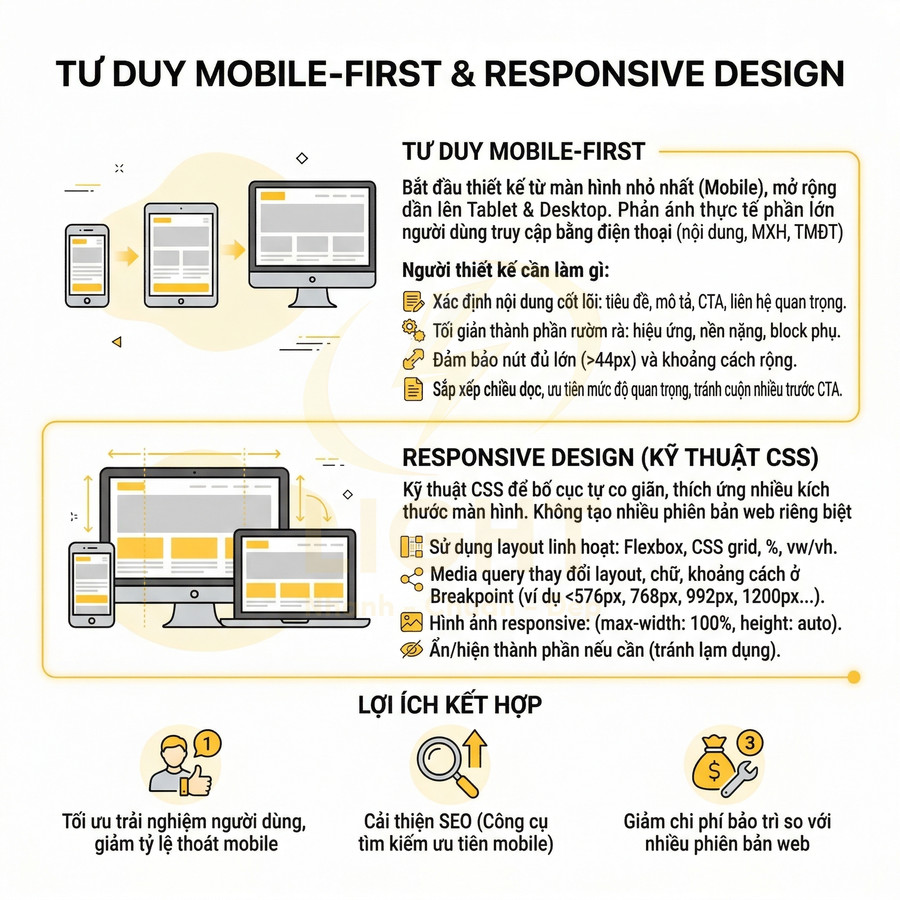 TƯ DUY MOBILE-FIRST & RESPONSIVE DESIGN

TƯ DUY MOBILE-FIRST

Bắt đầu thiết kế từ màn hình nhỏ nhất (Mobile), mở rộng dần lên Tablet & Desktop. Phản ánh thực tế phần lớn người dùng truy cập bằng điện thoại (nội dung, MXH, TMĐT)

Người thiết kế cần làm gì:

Xác định nội dung cốt lõi: tiêu đề, mô tả, CTA, liên hệ quan trọng.

Tối giản thành phần rườm rà: hiệu ứng, nền nặng, block phụ.

Đảm bảo nút đủ lớn (>44px) và khoảng cách rộng.

Sắp xếp chiều dọc, ưu tiên mức độ quan trọng, tránh cuộn nhiều trước CTA.

RESPONSIVE DESIGN (KỸ THUẬT CSS)

Kỹ thuật CSS để bố cục tự co giãn, thích ứng nhiều kích thước màn hình. Không tạo nhiều phiên bản web riêng biệt

Sử dụng layout linh hoạt: Flexbox, CSS grid, %, vw/vh.

Media query thay đổi layout, chữ, khoảng cách ở Breakpoint (ví dụ <576px, 768px, 992px, 1200px...).

Hình ảnh responsive: (max-width: 100%, height: auto).

Ẩn/hiện thành phần nếu cần (tránh lạm dụng).

LỢI ÍCH KẾT HỢP

1
Tối ưu trải nghiệm người dùng, giảm tỷ lệ thoát mobile

Cải thiện SEO (Công cụ tìm kiếm ưu tiên mobile)

3
Giảm chi phí bảo trì so với nhiều phiên bản web