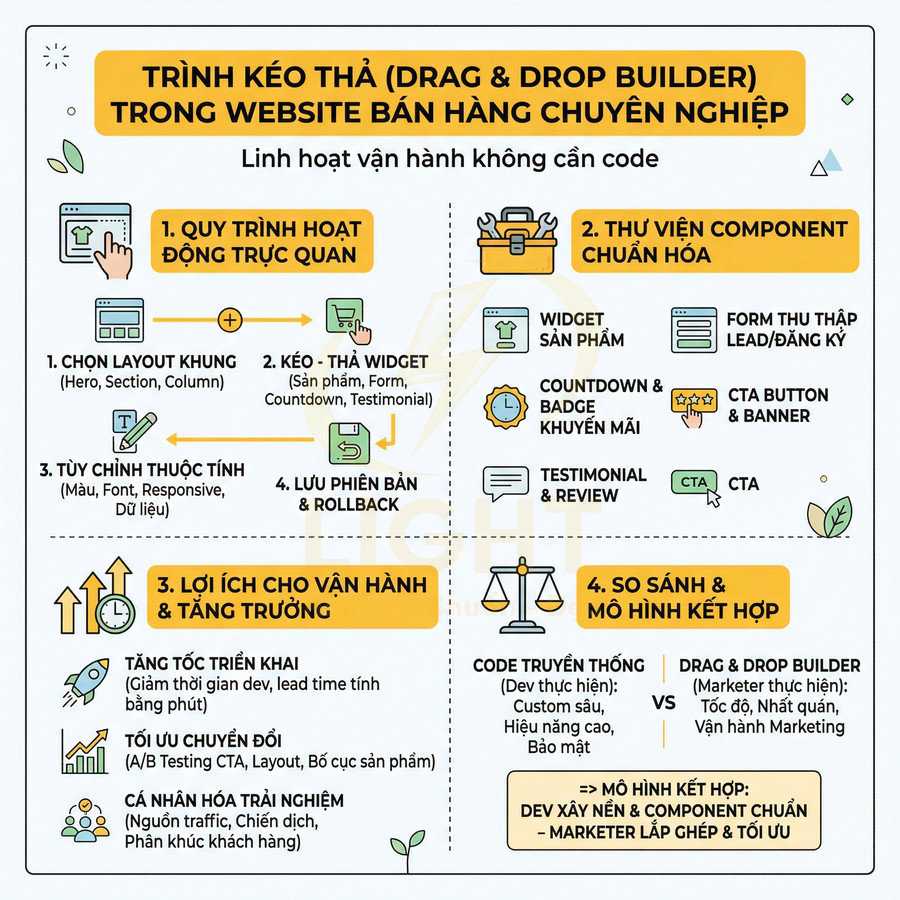 TRÌNH KÉO THẢ (DRAG & DROP BUILDER) TRONG WEBSITE BÁN HÀNG CHUYÊN NGHIỆP

Linh hoạt vận hành không cần code

1. QUY TRÌNH HOẠT ĐỘNG TRỰC QUAN

1. CHỌN LAYOUT KHUNG (Hero, Section, Column)

2. KÉO - THẢ WIDGET (Sản phẩm, Form, Countdown, Testimonial)

3. TÙY CHỈNH THUỘC TÍNH (Màu, Font, Responsive, Dữ liệu)

4. LƯU PHIÊN BẢN & ROLLBACK

2. THƯ VIỆN COMPONENT CHUẨN HÓA

WIDGET SẢN PHẨM

FORM THU THẬP LEAD/ĐĂNG KÝ

COUNTDOWN & BADGE KHUYẾN MÃI

CTA BUTTON & BANNER

TESTIMONIAL & REVIEW

CTA

CTA

LIGHT

3. LỢI ÍCH CHO VẬN HÀNH & TĂNG TRƯỞNG

TĂNG TỐC TRIỂN KHAI (Giảm thời gian dev, lead time tính bằng phút)

TỐI ƯU CHUYỂN ĐỔI (A/B Testing CTA, Layout, Bố cục sản phẩm)

CÁ NHÂN HÓA TRẢI NGHIỆM (Nguồn traffic, Chiến dịch, Phân khúc khách hàng)

4. SO SÁNH & MÔ HÌNH KẾT HỢP

CODE TRUYỀN THỐNG (Dev thực hiện): Custom sâu, Hiệu năng cao, Bảo mật

VS

DRAG & DROP BUILDER (Marketer thực hiện): Tốc độ, Nhất quán, Vận hành Marketing

=> MÔ HÌNH KẾT HỢP: DEV XÂY NỀN & COMPONENT CHUẨN – MARKETER LẮP GHÉP & TỐI ƯU