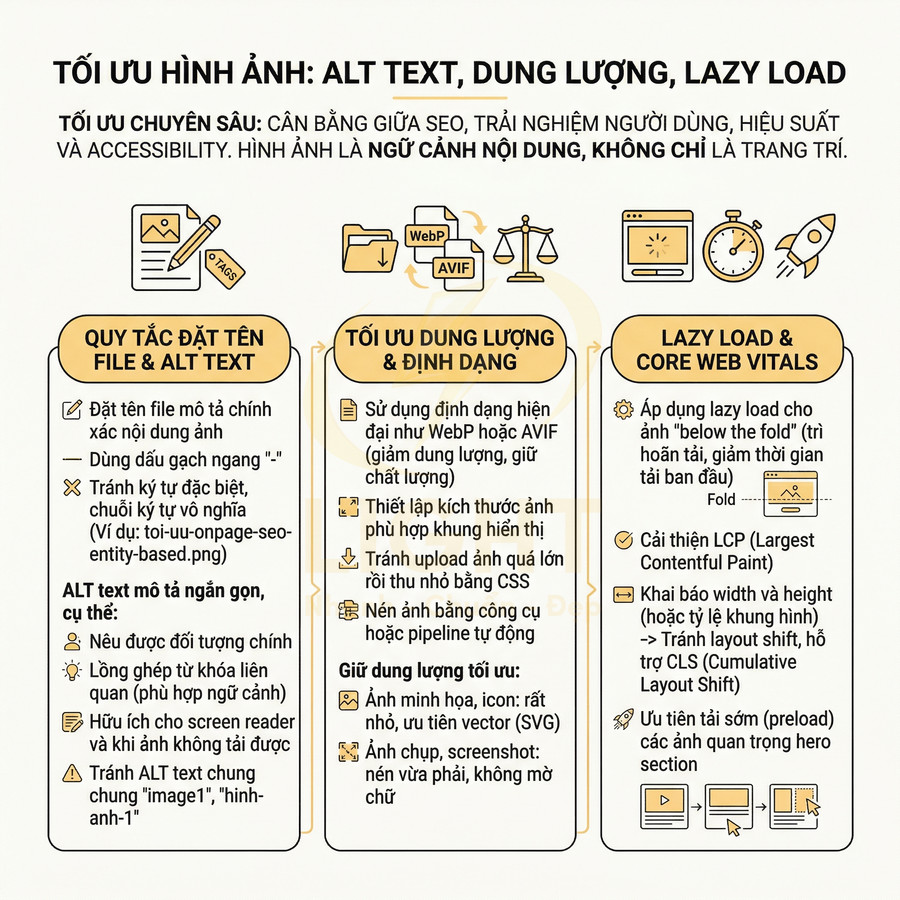 TỐI ƯU HÌNH ẢNH: ALT TEXT, DUNG LƯỢNG, LAZY LOAD

TỐI ƯU CHUYÊN SÂU: CÂN BẰNG GIỮA SEO, TRẢI NGHIỆM NGƯỜI DÙNG, HIỆU SUẤT VÀ ACCESSIBILITY. HÌNH ẢNH LÀ NGỮ CẢNH NỘI DUNG, KHÔNG CHỈ LÀ TRANG TRÍ.

TAGS

WebP

AVIF

QUY TẮC ĐẶT TÊN FILE & ALT TEXT

Đặt tên file mô tả chính xác nội dung ảnh

Dùng dấu gạch ngang "-"

Tránh ký tự đặc biệt, chuỗi ký tự vô nghĩa (Ví dụ: toi-uu-onpage-seo-entity-based.png)

ALT text mô tả ngắn gọn, cụ thể:

Nêu được đối tượng chính

Lồng ghép từ khóa liên quan (phù hợp ngữ cảnh)

Hữu ích cho screen reader và khi ảnh không tải được

Tránh ALT text chung chung "image1", "hinh-anh-1"

TỐI ƯU DUNG LƯỢNG & ĐỊNH DẠNG

Sử dụng định dạng hiện đại như WebP hoặc AVIF (giảm dung lượng, giữ chất lượng)

Thiết lập kích thước ảnh phù hợp khung hiển thị

Tránh upload ảnh quá lớn rồi thu nhỏ bằng CSS

Nén ảnh bằng công cụ hoặc pipeline tự động

Giữ dung lượng tối ưu:

Ảnh minh họa, icon: rất nhỏ, ưu tiên vector (SVG)

Ảnh chụp, screenshot: nén vừa phải, không mờ chữ

LAZY LOAD & CORE WEB VITALS

Áp dụng lazy load cho ảnh "below the fold" (trì hoãn tải, giảm thời gian tải ban đầu)

Fold

Cải thiện LCP (Largest Contentful Paint)

Khai báo width và height (hoặc tỷ lệ khung hình) -> Tránh layout shift, hỗ trợ CLS (Cumulative Layout Shift)

Ưu tiên tải sớm (preload) các ảnh quan trọng hero section