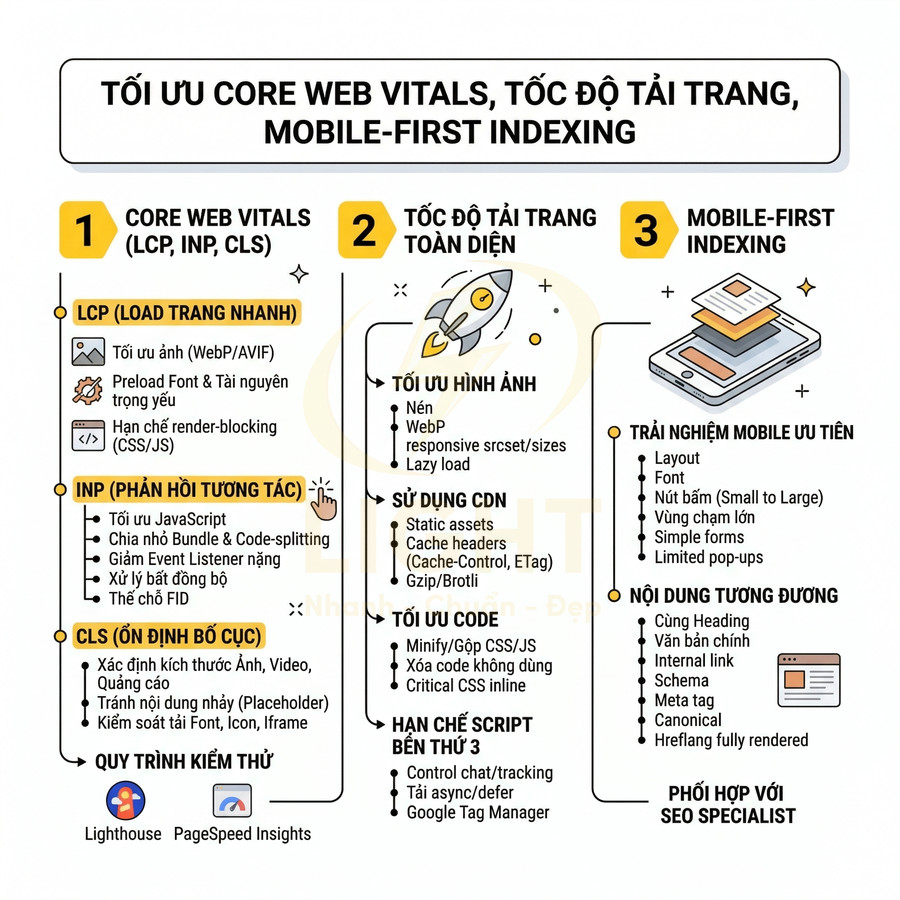 TỐI ƯU CORE WEB VITALS, TỐC ĐỘ TẢI TRANG, MOBILE-FIRST INDEXING

1 CORE WEB VITALS (LCP, INP, CLS)

LCP (LOAD TRANG NHANH)
Tối ưu ảnh (WebP/AVIF)
Preload Font & Tài nguyên trọng yếu
Hạn chế render-blocking (CSS/JS)

INP (PHẢN HỒI TƯƠNG TÁC)
Tối ưu JavaScript
Chia nhỏ Bundle & Code-splitting
Giảm Event Listener nặng
Xử lý bất đồng bộ
Thế chỗ FID

CLS (ỔN ĐỊNH BỐ CỤC)
Xác định kích thước Ảnh, Video, Quảng cáo
Tránh nội dung nhảy (Placeholder)
Kiểm soát tải Font, Icon, Iframe

QUY TRÌNH KIỂM THỬ
Lighthouse
PageSpeed Insights

2 TỐC ĐỘ TẢI TRANG TOÀN DIỆN

TỐI ƯU HÌNH ẢNH
Nén
WebP
responsive srcset/sizes
Lazy load

SỬ DỤNG CDN
Static assets
Cache headers (Cache-Control, ETag)
Gzip/Brotli

TỐI ƯU CODE
Minify/Gộp CSS/JS
Xóa code không dùng
Critical CSS inline

HẠN CHẾ SCRIPT BÊN THỨ 3
Control chat/tracking
Tải async/defer
Google Tag Manager

3 MOBILE-FIRST INDEXING

TRẢI NGHIỆM MOBILE ƯU TIÊN
Layout
Font
Nút bấm (Small to Large)
Vùng chạm lớn
Simple forms
Limited pop-ups

NỘI DUNG TƯƠNG ĐƯƠNG
Cùng Heading
Văn bản chính
Internal link
Schema
Meta tag
Canonical
Hreflang fully rendered

PHỐI HỢP VỚI SEO SPECIALIST

LIGHT
Nhanh - Chuẩn - Đẹp