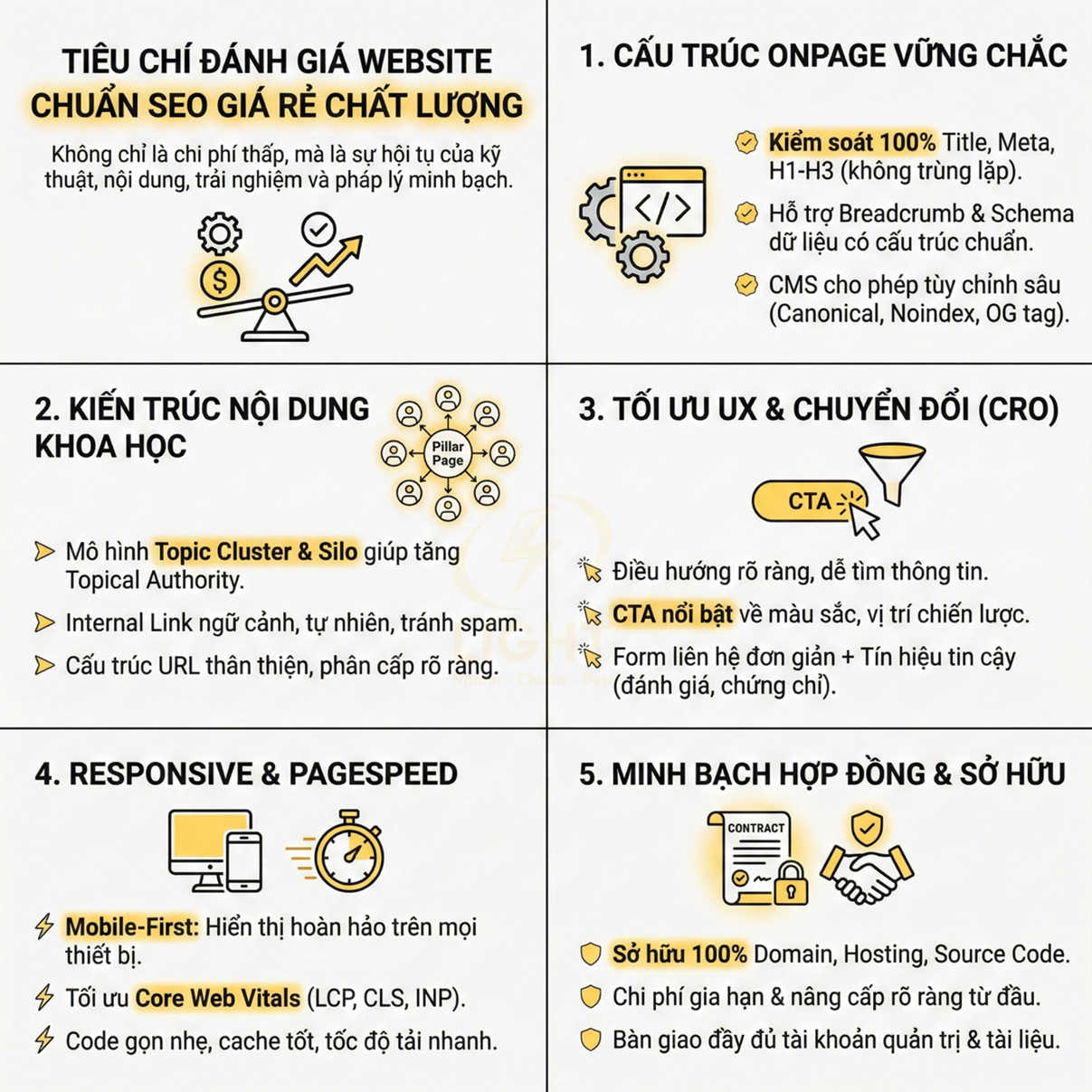 TIÊU CHÍ ĐÁNH GIÁ WEBSITE CHUẨN SEO GIÁ RẺ CHẤT LƯỢNG

Không chỉ là chi phí thấp, mà là sự hội tụ của kỹ thuật, nội dung, trải nghiệm và pháp lý minh bạch.

$

1. CẤU TRÚC ONPAGE VỮNG CHẮC

</>

Kiểm soát 100% Title, Meta, H1-H3 (không trùng lặp).

Hỗ trợ Breadcrumb & Schema dữ liệu có cấu trúc chuẩn.

CMS cho phép tùy chỉnh sâu (Canonical, Noindex, OG tag).

2. KIẾN TRÚC NỘI DUNG KHOA HỌC

Pillar Page

Mô hình Topic Cluster & Silo giúp tăng Topical Authority.

Internal Link ngữ cảnh, tự nhiên, tránh spam.

Cấu trúc URL thân thiện, phân cấp rõ ràng.

3. TỐI ƯU UX & CHUYỂN ĐỔI (CRO)

CTA

Điều hướng rõ ràng, dễ tìm thông tin.

CTA nổi bật về màu sắc, vị trí chiến lược.

Form liên hệ đơn giản + Tín hiệu tin cậy (đánh giá, chứng chỉ).

4. RESPONSIVE & PAGESPEED

Mobile-First: Hiển thị hoàn hảo trên mọi thiết bị.

Tối ưu Core Web Vitals (LCP, CLS, INP).

Code gọn nhẹ, cache tốt, tốc độ tải nhanh.

5. MINH BẠCH HỢP ĐỒNG & SỞ HỮU

CONTRACT

Sở hữu 100% Domain, Hosting, Source Code.

Chi phí gia hạn & nâng cấp rõ ràng từ đầu.

Bàn giao đầy đủ tài khoản quản trị & tài liệu.