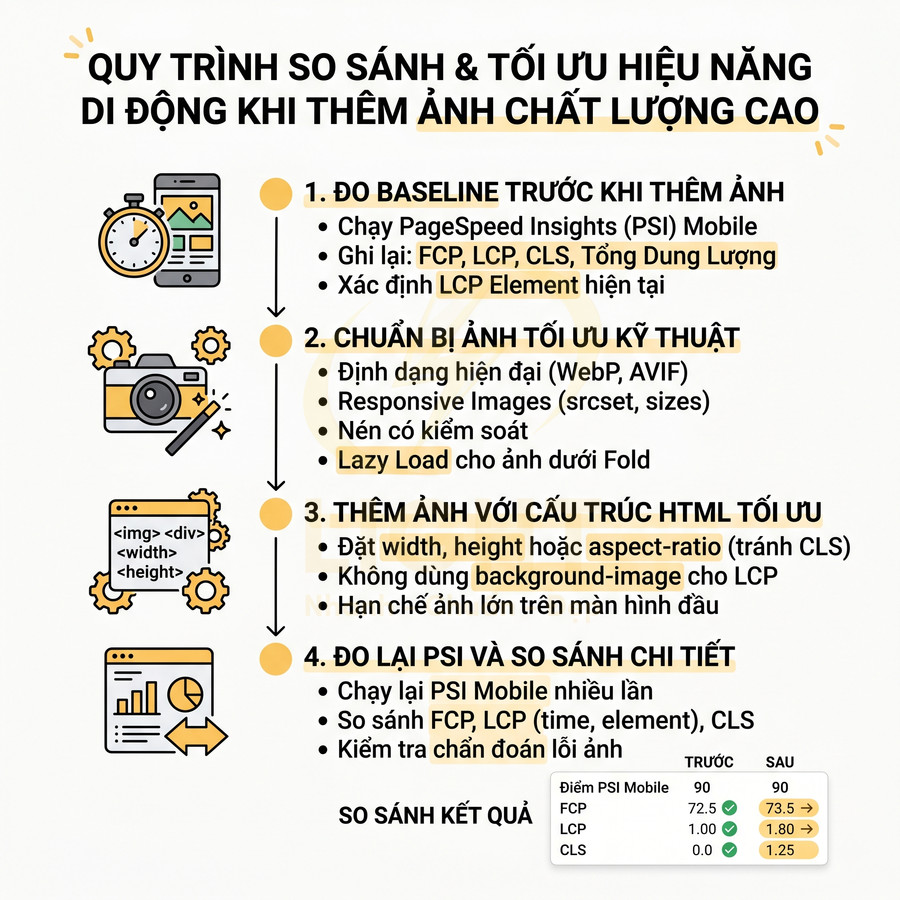 QUY TRÌNH SO SÁNH & TỐI ƯU HIỆU NĂNG DI ĐỘNG KHI THÊM ẢNH CHẤT LƯỢNG CAO

1. ĐO BASELINE TRƯỚC KHI THÊM ẢNH
• Chạy PageSpeed Insights (PSI) Mobile
• Ghi lại: FCP, LCP, CLS, Tổng Dung Lượng
• Xác định LCP Element hiện tại

2. CHUẨN BỊ ẢNH TỐI ƯU KỸ THUẬT
• Định dạng hiện đại (WebP, AVIF)
• Responsive Images (srcset, sizes)
• Nén có kiểm soát
• Lazy Load cho ảnh dưới Fold

<img> <div>
<width>
<height>

3. THÊM ẢNH VỚI CẤU TRÚC HTML TỐI ƯU
• Đặt width, height hoặc aspect-ratio (tránh CLS)
• Không dùng background-image cho LCP
• Hạn chế ảnh lớn trên màn hình đầu

4. ĐO LẠI PSI VÀ SO SÁNH CHI TIẾT
• Chạy lại PSI Mobile nhiều lần
• So sánh FCP, LCP (time, element), CLS
• Kiểm tra chẩn đoán lỗi ảnh

SO SÁNH KẾT QUẢ

| | TRƯỚC | SAU |
|---|---|---|
| Điểm PSI Mobile | 90 | 90 |
| FCP | 72.5 | 73.5 → |
| LCP | 1.00 | 1.80 → |
| CLS | 0.0 | 1.25 |