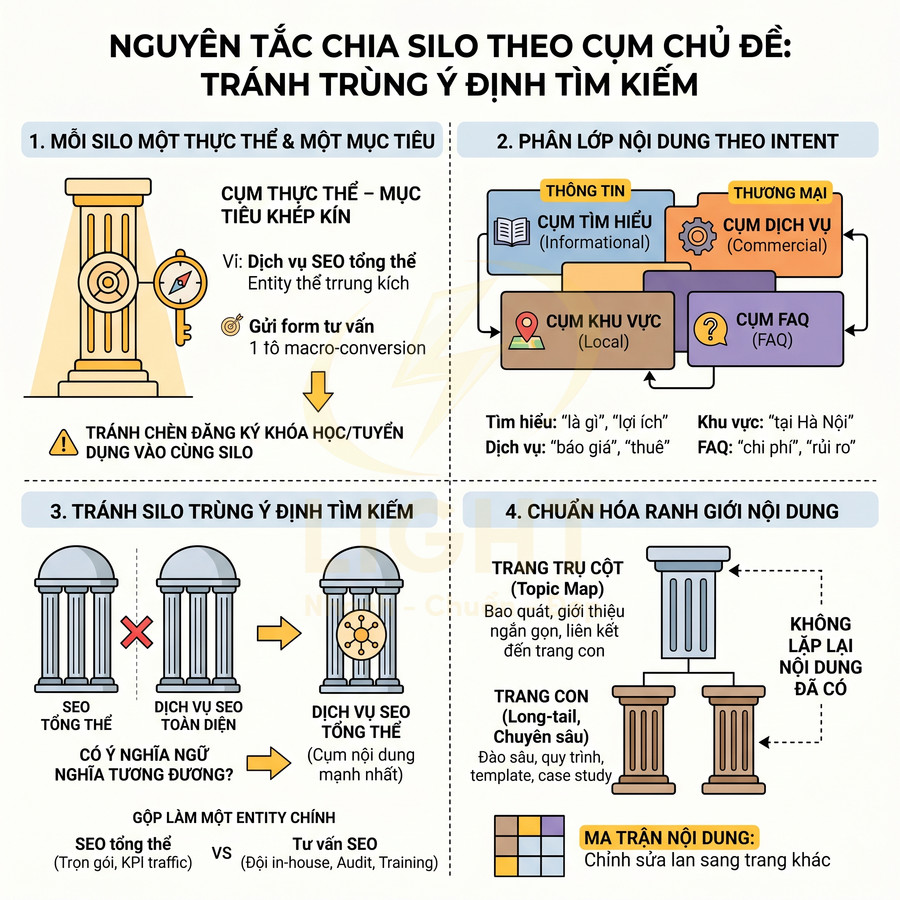 NGUYÊN TẮC CHIA SILO THEO CỤM CHỦ ĐỀ: TRÁNH TRÙNG Ý ĐỊNH TÌM KIẾM

1. MỖI SILO MỘT THỰC THỂ & MỘT MỤC TIÊU

CỤM THỰC THỂ – MỤC TIÊU KHÉP KÍN

Ví: Dịch vụ SEO tổng thể
Entity thể trrung kích

Gửi form tư vấn
1 tô macro-conversion

TRÁNH CHÈN ĐĂNG KÝ KHÓA HỌC/TUYỂN DỤNG VÀO CÙNG SILO

2. PHÂN LỚP NỘI DUNG THEO INTENT

THÔNG TIN
CỤM TÌM HIỂU (Informational)

THƯƠNG MẠI
CỤM DỊCH VỤ (Commercial)

CỤM KHU VỰC (Local)

CỤM FAQ (FAQ)

Tìm hiểu: "là gì", "lợi ích"
Dịch vụ: "báo giá", "thuê"
Khu vực: "tại Hà Nội"
FAQ: "chi phí", "rủi ro"

3. TRÁNH SILO TRÙNG Ý ĐỊNH TÌM KIẾM

SEO TỔNG THỂ
DỊCH VỤ SEO TOÀN DIỆN
DỊCH VỤ SEO TỔNG THỂ
(Cụm nội dung mạnh nhất)

CÓ Ý NGHĨA NGỮ NGHĨA TƯƠNG ĐƯƠNG?

GỘP LÀM MỘT ENTITY CHÍNH
SEO tổng thể (Trọn gói, KPI traffic) VS Tư vấn SEO (Đội in-house, Audit, Training)

4. CHUẨN HÓA RANH GIỚI NỘI DUNG

TRANG TRỤ CỘT (Topic Map)
Bao quát, giới thiệu ngắn gọn, liên kết đến trang con

TRANG CON (Long-tail, Chuyên sâu)
Đào sâu, quy trình, template, case study

KHÔNG LẶP LẠI NỘI DUNG ĐÃ CÓ

MA TRẬN NỘI DUNG:
Chỉnh sửa lan sang trang khác

LIGHT