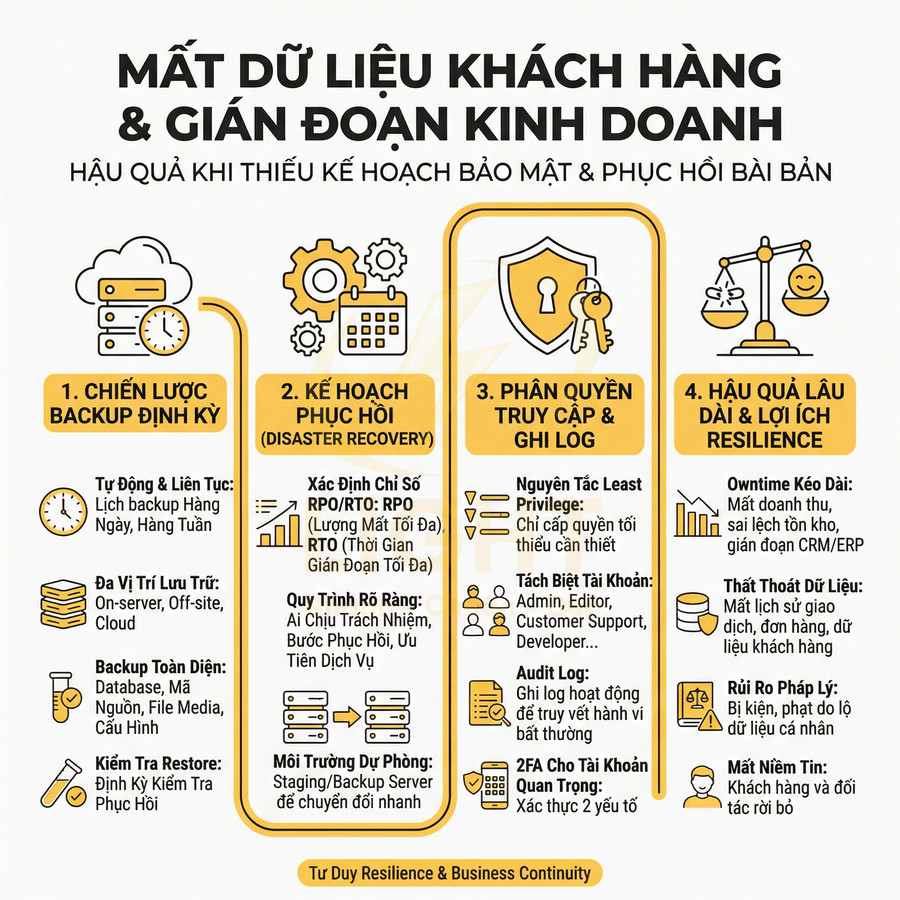 MẤT DỮ LIỆU KHÁCH HÀNG & GIÁN ĐOẠN KINH DOANH

HẬU QUẢ KHI THIẾU KẾ HOẠCH BẢO MẬT & PHỤC HỒI BÀI BẢN

1. CHIẾN LƯỢC BACKUP ĐỊNH KỲ

Tự Động & Liên Tục: Lịch backup Hàng Ngày, Hàng Tuần

Đa Vị Trí Lưu Trữ: On-server, Off-site, Cloud

Backup Toàn Diện: Database, Mã Nguồn, File Media, Cấu Hình

Kiểm Tra Restore: Định Kỳ Kiểm Tra Phục Hồi

2. KẾ HOẠCH PHỤC HỒI (DISASTER RECOVERY)

Xác Định Chỉ Số RPO/RTO: RPO (Lượng Mất Tối Đa), RTO (Thời Gian Gián Đoạn Tối Đa)

Quy Trình Rõ Ràng: Ai Chịu Trách Nhiệm, Bước Phục Hồi, Ưu Tiên Dịch Vụ

Môi Trường Dự Phòng: Staging/Backup Server để chuyển đổi nhanh

3. PHÂN QUYỀN TRUY CẬP & GHI LOG

Nguyên Tắc Least Privilege: Chỉ cấp quyền tối thiểu cần thiết

Tách Biệt Tài Khoản: Admin, Editor, Customer Support, Developer...

Audit Log: Ghi log hoạt động để truy vết hành vi bất thường

2FA Cho Tài Khoản Quan Trọng: Xác thực 2 yếu tố

4. HẬU QUẢ LÂU DÀI & LỢI ÍCH RESILIENCE

Owntime Kéo Dài: Mất doanh thu, sai lệch tồn kho, gián đoạn CRM/ERP

Thất Thoát Dữ Liệu: Mất lịch sử giao dịch, đơn hàng, dữ liệu khách hàng

Rủi Ro Pháp Lý: Bị kiện, phạt do lộ dữ liệu cá nhân

Mất Niềm Tin: Khách hàng và đối tác rời bỏ

Tư Duy Resilience & Business Continuity