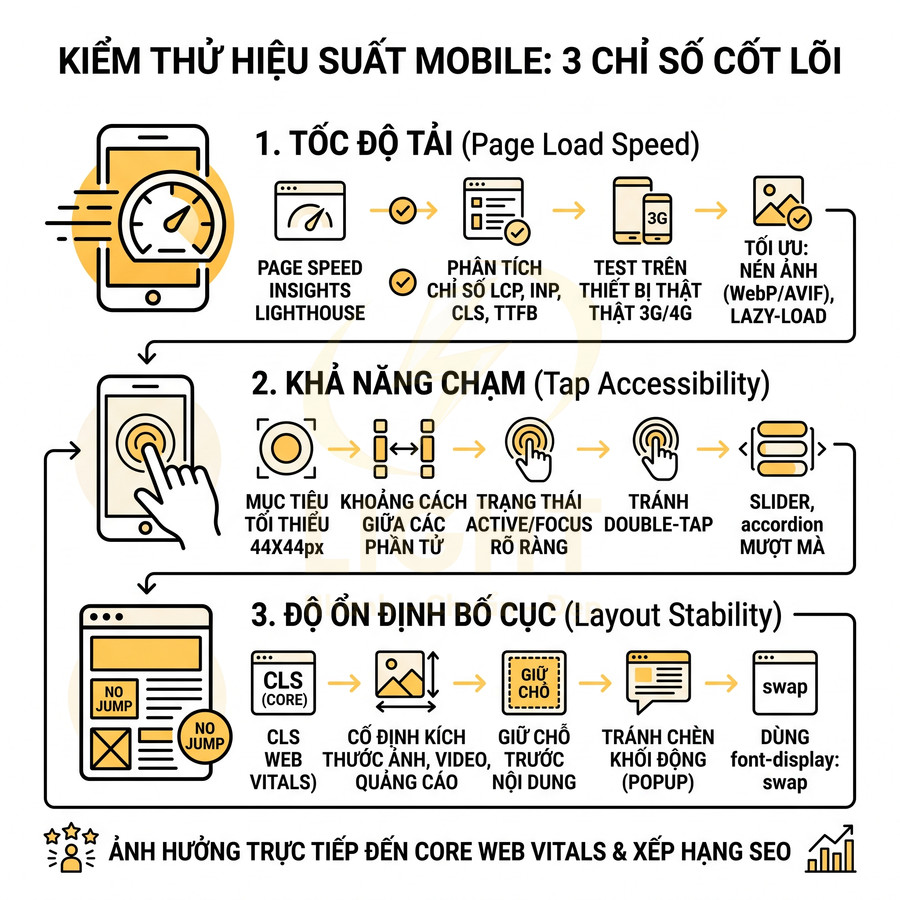 KIỂM THỬ HIỆU SUẤT MOBILE: 3 CHỈ SỐ CỐT LÕI

1. TỐC ĐỘ TẢI (Page Load Speed)

PAGE SPEED INSIGHTS LIGHTHOUSE

PHÂN TÍCH CHỈ SỐ LCP, INP, CLS, TTFB

3G

TEST TRÊN THIẾT BỊ THẬT THẬT 3G/4G

TỐI ƯU: NÉN ẢNH (WebP/AVIF), LAZY-LOAD

2. KHẢ NĂNG CHẠM (Tap Accessibility)

MỤC TIÊU TỐI THIỂU 44X44px

KHOẢNG CÁCH GIỮA CÁC PHẦN TỬ

TRẠNG THÁI ACTIVE/FOCUS RÕ RÀNG

TRÁNH DOUBLE-TAP

SLIDER, accordion MƯỢT MÀ

3. ĐỘ ỔN ĐỊNH BỐ CỤC (Layout Stability)

NO JUMP

NO JUMP

CLS (CORE)

CLS WEB VITALS)

CỐ ĐỊNH KÍCH THƯỚC ẢNH, VIDEO, QUẢNG CÁO

GIỮ CHỖ

GIỮ CHỖ TRƯỚC NỘI DUNG

TRÁNH CHÈN KHỐI ĐỘNG (POPUP)

swap

DÙNG font-display: swap

ẢNH HƯỞNG TRỰC TIẾP ĐẾN CORE WEB VITALS & XẾP HẠNG SEO