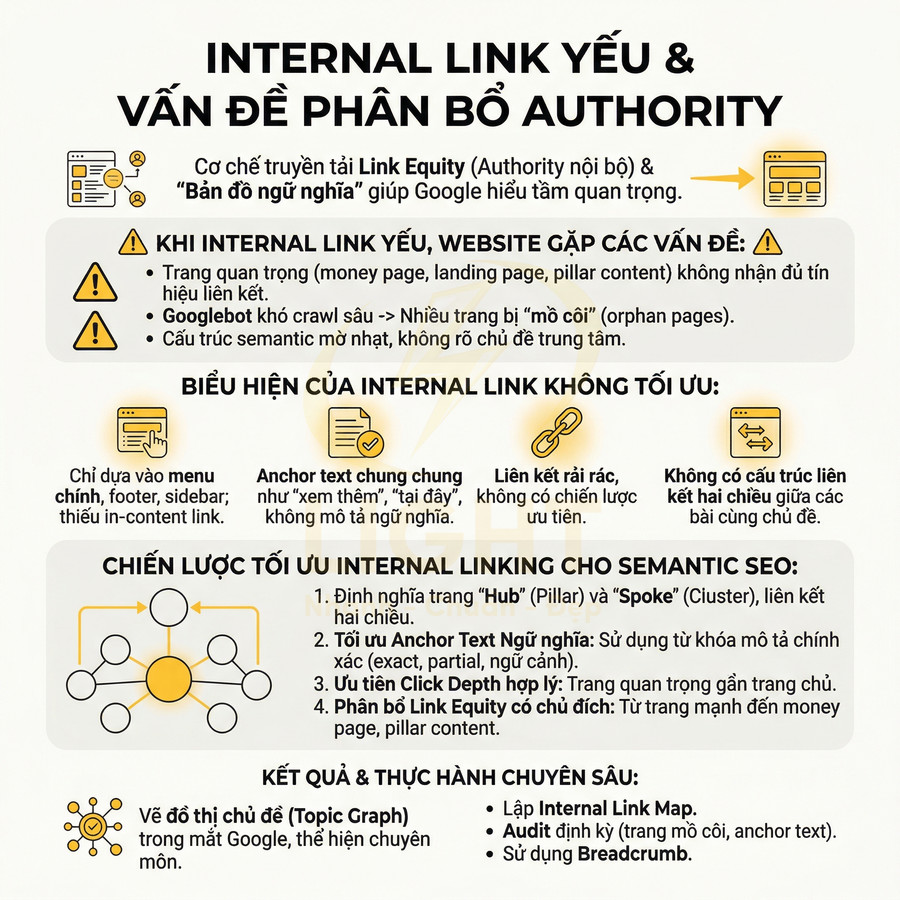 INTERNAL LINK YẾU & VẤN ĐỀ PHÂN BỔ AUTHORITY

Cơ chế truyền tải Link Equity (Authority nội bộ) & "Bản đồ ngữ nghĩa" giúp Google hiểu tầm quan trọng.

KHI INTERNAL LINK YẾU, WEBSITE GẶP CÁC VẤN ĐỀ:

• Trang quan trọng (money page, landing page, pillar content) không nhận đủ tín hiệu liên kết.
• Googlebot khó crawl sâu -> Nhiều trang bị "mồ côi" (orphan pages).
• Cấu trúc semantic mờ nhạt, không rõ chủ đề trung tâm.

BIỂU HIỆN CỦA INTERNAL LINK KHÔNG TỐI ƯU:

Chỉ dựa vào menu chính, footer, sidebar; thiếu in-content link.

Anchor text chung chung như "xem thêm", "tại đây", không mô tả ngữ nghĩa.

Liên kết rải rác, không có chiến lược ưu tiên.

Không có cấu trúc liên kết hai chiều giữa các bài cùng chủ đề.

CHIẾN LƯỢC TỐI ƯU INTERNAL LINKING CHO SEMANTIC SEO:

1. Định nghĩa trang "Hub" (Pillar) và "Spoke" (Cluster), liên kết hai chiều.
2. Tối ưu Anchor Text Ngữ nghĩa: Sử dụng từ khóa mô tả chính xác (exact, partial, ngữ cảnh).
3. Ưu tiên Click Depth hợp lý: Trang quan trọng gần trang chủ.
4. Phân bổ Link Equity có chủ đích: Từ trang mạnh đến money page, pillar content.

KẾT QUẢ & THỰC HÀNH CHUYÊN SÂU:

Vẽ đồ thị chủ đề (Topic Graph) trong mắt Google, thể hiện chuyên môn.

• Lập Internal Link Map.
• Audit định kỳ (trang mồ côi, anchor text).
• Sử dụng Breadcrumb.