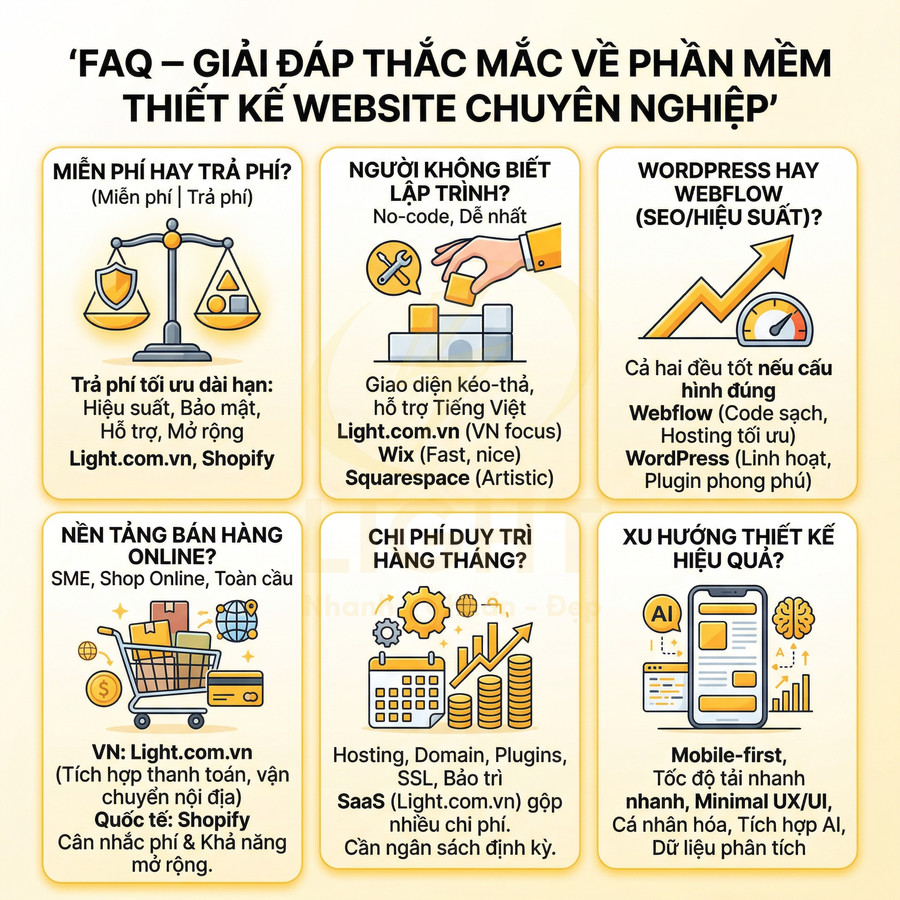 ‘FAQ – GIẢI ĐÁP THẮC MẮC VỀ PHẦN MỀM THIẾT KẾ WEBSITE CHUYÊN NGHIỆP’

MIỄN PHÍ HAY TRẢ PHÍ?
(Miễn phí | Trả phí)

Trả phí tối ưu dài hạn:
Hiệu suất, Bảo mật, Hỗ trợ, Mở rộng
Light.com.vn, Shopify

NGƯỜI KHÔNG BIẾT LẬP TRÌNH?
No-code, Dễ nhất

Giao diện kéo-thả, hỗ trợ Tiếng Việt
Light.com.vn (VN focus)
Wix (Fast, nice)
Squarespace (Artistic)

WORDPRESS HAY WEBFLOW (SEO/HIỆU SUẤT)?

Cả hai đều tốt nếu cấu hình đúng
Webflow (Code sạch, Hosting tối ưu)
WordPress (Linh hoạt, Plugin phong phú)

NỀN TẢNG BÁN HÀNG ONLINE?
SME, Shop Online, Toàn cầu

VN: Light.com.vn
(Tích hợp thanh toán, vận chuyển nội địa)
Quốc tế: Shopify
Cân nhắc phí & Khả năng mở rộng.

CHI PHÍ DUY TRÌ HÀNG THÁNG?

Hosting, Domain, Plugins, SSL, Bảo trì
SaaS (Light.com.vn) gộp nhiều chi phí.
Cần ngân sách định kỳ.

XU HƯỚNG THIẾT KẾ HIỆU QUẢ?

AI

Mobile-first,
Tốc độ tải nhanh
nhanh, Minimal UX/UI,
Cá nhân hóa, Tích hợp AI,
Dữ liệu phân tích