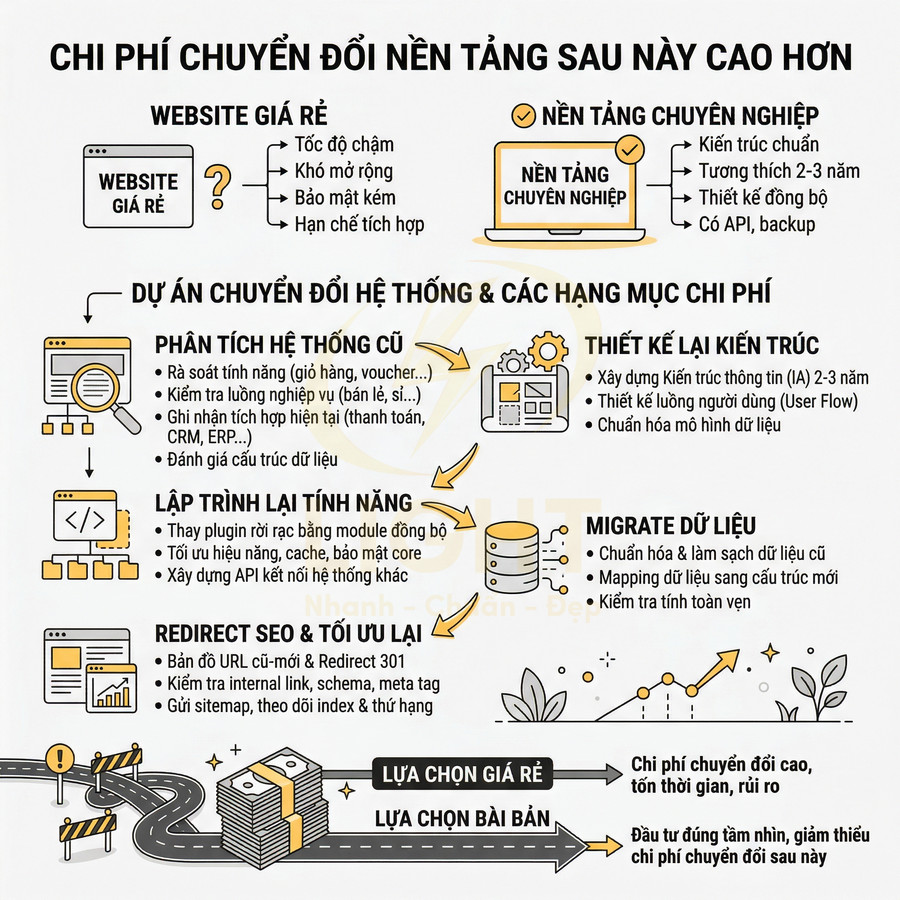 CHI PHÍ CHUYỂN ĐỔI NỀN TẢNG SAU NÀY CAO HƠN

WEBSITE GIÁ RẺ

WEBSITE GIÁ RẺ

?

Tốc độ chậm
Khó mở rộng
Bảo mật kém
Hạn chế tích hợp

NỀN TẢNG CHUYÊN NGHIỆP

NỀN TẢNG CHUYÊN NGHIỆP

Kiến trúc chuẩn
Tương thích 2-3 năm
Thiết kế đồng bộ
Có API, backup

DỰ ÁN CHUYỂN ĐỔI HỆ THỐNG & CÁC HẠNG MỤC CHI PHÍ

PHÂN TÍCH HỆ THỐNG CŨ
• Rà soát tính năng (giỏ hàng, voucher...)
• Kiểm tra luồng nghiệp vụ (bán lẻ, sỉ...)
• Ghi nhận tích hợp hiện tại (thanh toán, CRM, ERP...)
• Đánh giá cấu trúc dữ liệu

THIẾT KẾ LẠI KIẾN TRÚC
• Xây dựng Kiến trúc thông tin (IA) 2-3 năm
• Thiết kế luồng người dùng (User Flow)
• Chuẩn hóa mô hình dữ liệu

LẬP TRÌNH LẠI TÍNH NĂNG
• Thay plugin rời rạc bằng module đồng bộ
• Tối ưu hiệu năng, cache, bảo mật core
• Xây dựng API kết nối hệ thống khác

MIGRATE DỮ LIỆU
• Chuẩn hóa & làm sạch dữ liệu cũ
• Mapping dữ liệu sang cấu trúc mới
• Kiểm tra tính toàn vẹn

REDIRECT SEO & TỐI ƯU LẠI
• Bản đồ URL cũ-mới & Redirect 301
• Kiểm tra internal link, schema, meta tag
• Gửi sitemap, theo dõi index & thứ hạng

Nhanh - Chuẩn - Đẹp

LỰA CHỌN GIÁ RẺ
Chi phí chuyển đổi cao, tốn thời gian, rủi ro

LỰA CHỌN BÀI BẢN
Đầu tư đúng tầm nhìn, giảm thiểu chi phí chuyển đổi sau này