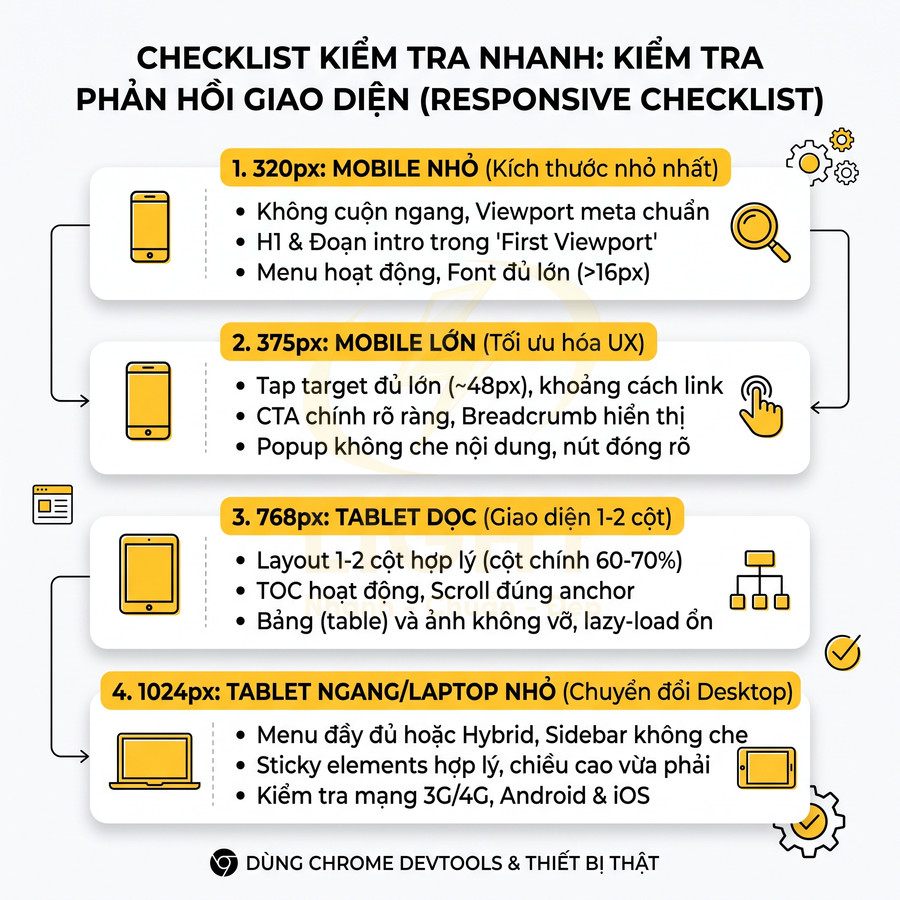 CHECKLIST KIỂM TRA NHANH: KIỂM TRA PHẢN HỒI GIAO DIỆN (RESPONSIVE CHECKLIST)

1. 320px: MOBILE NHỎ (Kích thước nhỏ nhất)
• Không cuộn ngang, Viewport meta chuẩn
• H1 & Đoạn intro trong 'First Viewport'
• Menu hoạt động, Font đủ lớn (>16px)

2. 375px: MOBILE LỚN (Tối ưu hóa UX)
• Tap target đủ lớn (~48px), khoảng cách link
• CTA chính rõ ràng, Breadcrumb hiển thị
• Popup không che nội dung, nút đóng rõ

3. 768px: TABLET DỌC (Giao diện 1-2 cột)
• Layout 1-2 cột hợp lý (cột chính 60-70%)
• TOC hoạt động, Scroll đúng anchor
• Bảng (table) và ảnh không vỡ, lazy-load ổn

4. 1024px: TABLET NGANG/LAPTOP NHỎ (Chuyển đổi Desktop)
• Menu đầy đủ hoặc Hybrid, Sidebar không che
• Sticky elements hợp lý, chiều cao vừa phải
• Kiểm tra mạng 3G/4G, Android & iOS

DÙNG CHROME DEVTOOLS & THIẾT BỊ THẬT