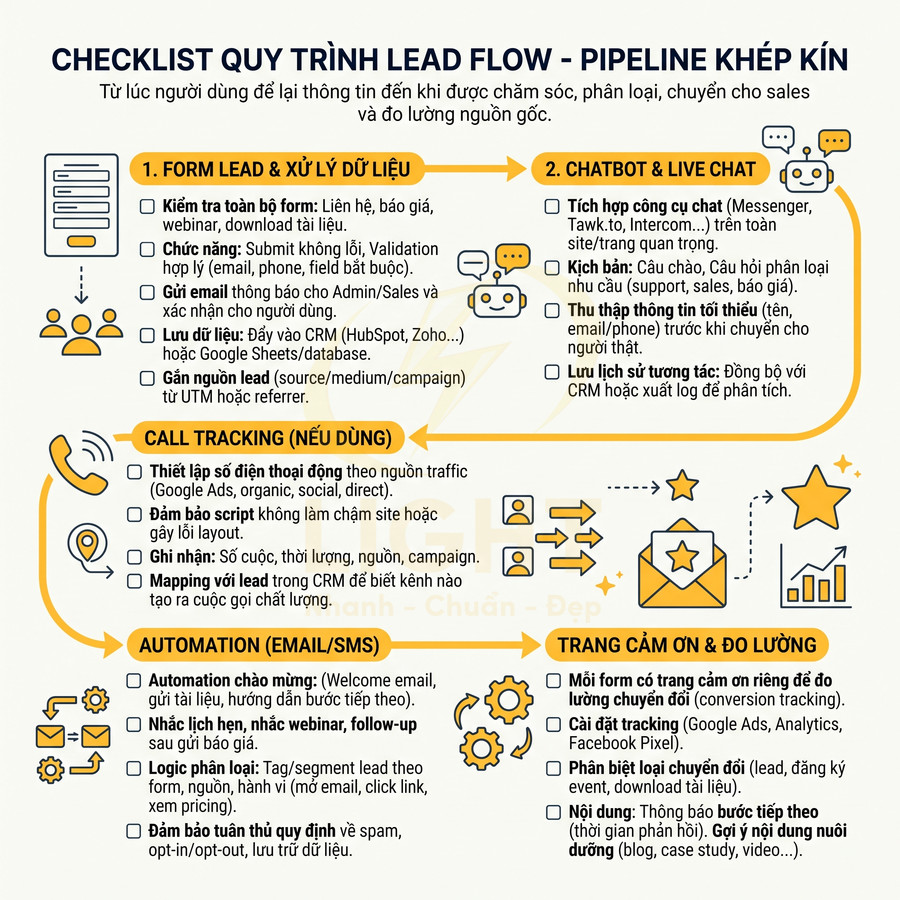 CHECKLIST QUY TRÌNH LEAD FLOW - PIPELINE KHÉP KÍN

Từ lúc người dùng để lại thông tin đến khi được chăm sóc, phân loại, chuyển cho sales và đo lường nguồn gốc.

1. FORM LEAD & XỬ LÝ DỮ LIỆU

☐ Kiểm tra toàn bộ form: Liên hệ, báo giá, webinar, download tài liệu.
☐ Chức năng: Submit không lỗi, Validation hợp lý (email, phone, field bắt buộc).
☐ Gửi email thông báo cho Admin/Sales và xác nhận cho người dùng.
☐ Lưu dữ liệu: Đẩy vào CRM (HubSpot, Zoho...) hoặc Google Sheets/database.
☐ Gắn nguồn lead (source/medium/campaign) từ UTM hoặc referrer.

2. CHATBOT & LIVE CHAT

☐ Tích hợp công cụ chat (Messenger, Tawk.to, Intercom...) trên toàn site/trang quan trọng.
☐ Kịch bản: Câu chào, Câu hỏi phân loại nhu cầu (support, sales, báo giá).
☐ Thu thập thông tin tối thiểu (tên, email/phone) trước khi chuyển cho người thật.
☐ Lưu lịch sử tương tác: Đồng bộ với CRM hoặc xuất log để phân tích.

CALL TRACKING (NẾU DÙNG)

☐ Thiết lập số điện thoại động theo nguồn traffic (Google Ads, organic, social, direct).
☐ Đảm bảo script không làm chậm site hoặc gây lỗi layout.
☐ Ghi nhận: Số cuộc, thời lượng, nguồn, campaign.
☐ Mapping với lead trong CRM để biết kênh nào tạo ra cuộc gọi chất lượng.

LIGHT
Nhanh - Chuẩn - Đẹp

AUTOMATION (EMAIL/SMS)

☐ Automation chào mừng: (Welcome email, gửi tài liệu, hướng dẫn bước tiếp theo).
☐ Nhắc lịch hẹn, nhắc webinar, follow-up sau gửi báo giá.
☐ Logic phân loại: Tag/segment lead theo form, nguồn, hành vi (mở email, click link, xem pricing).
☐ Đảm bảo tuân thủ quy định về spam, opt-in/opt-out, lưu trữ dữ liệu.

TRANG CẢM ƠN & ĐO LƯỜNG

☐ Mỗi form có trang cảm ơn riêng để đo lường chuyển đổi (conversion tracking).
☐ Cài đặt tracking (Google Ads, Analytics, Facebook Pixel).
☐ Phân biệt loại chuyển đổi (lead, đăng ký event, download tài liệu).
☐ Nội dung: Thông báo bước tiếp theo (thời gian phản hồi). Gợi ý nội dung nuôi dưỡng (blog, case study, video...).